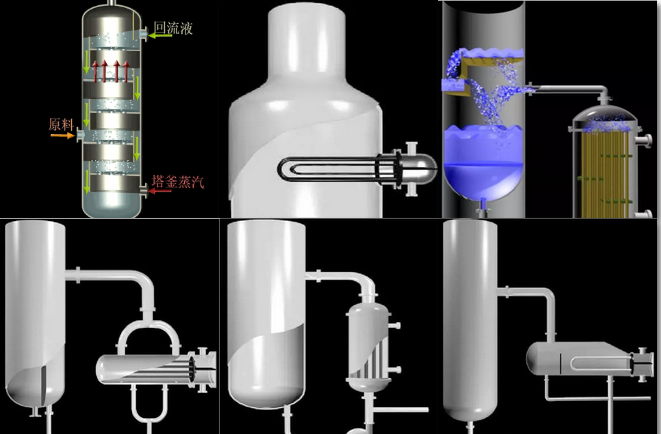 回流液
原料
塔釜蒸汽